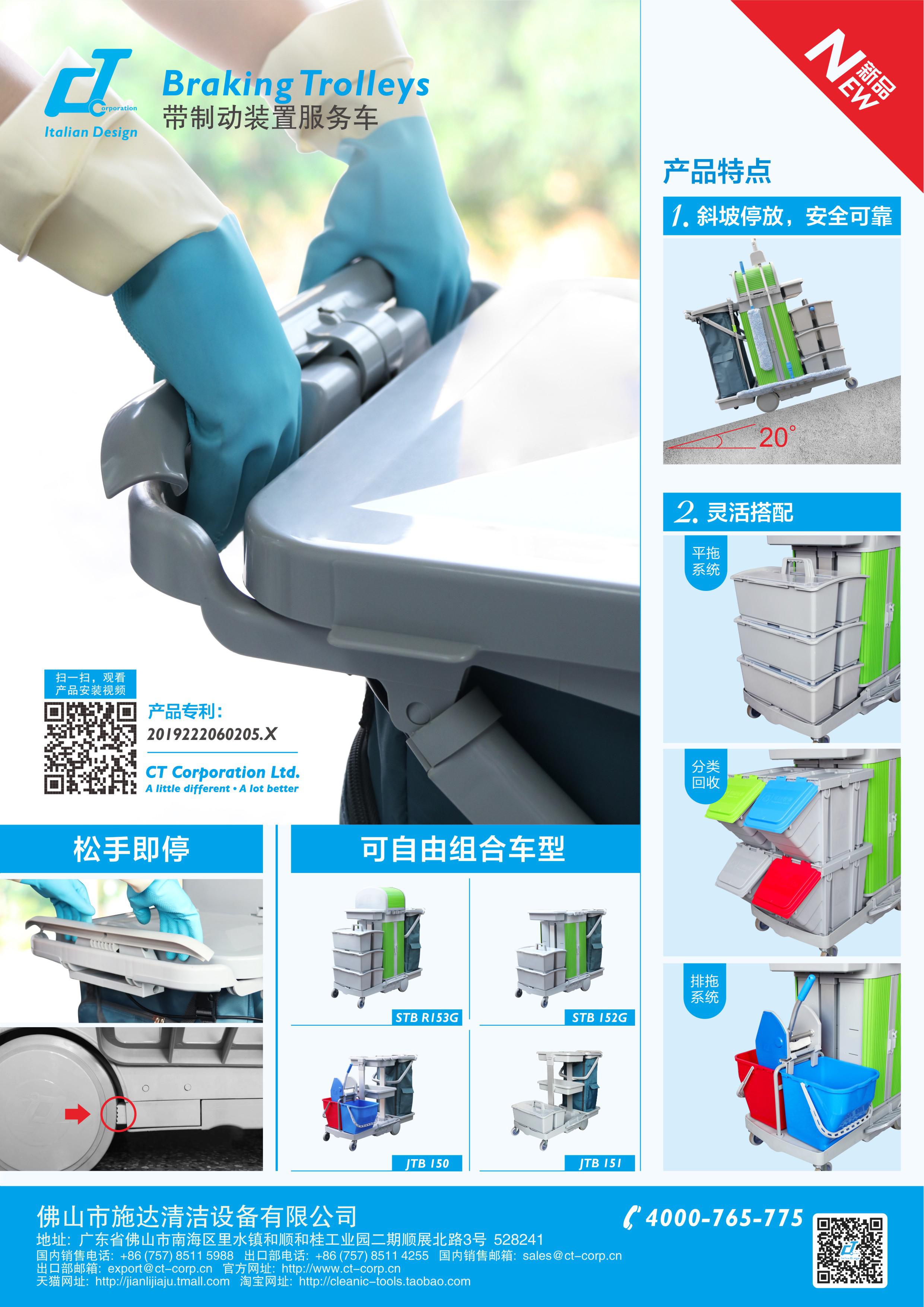 CT Corporation
Italian Design

Braking Trolleys
带制动装置服务车

NEW 新品

产品特点

1. 斜坡停放，安全可靠

20°

2. 灵活搭配

平拖系统

分类回收

排拖系统

扫一扫，观看产品安装视频

产品专利：
2019222060205.X

CT Corporation Ltd.
A little different • A lot better

松手即停

可自由组合车型

STB R153G

STB 152G

JTB 150

JTB 151

佛山市施达清洁设备有限公司
地址：广东省佛山市南海区里水镇和顺和桂工业园二期顺展北路3号 528241
国内销售电话：+86 (757) 8511 5988 出口部电话：+86 (757) 8511 4255 国内销售邮箱：sales@ct-corp.cn
出口部邮箱：export@ct-corp.cn 官方网址：http://www.ct-corp.cn
天猫网址：http://jianlijiaju.tmall.com 淘宝网址：http://cleanic-tools.taobao.com

4000-765-775