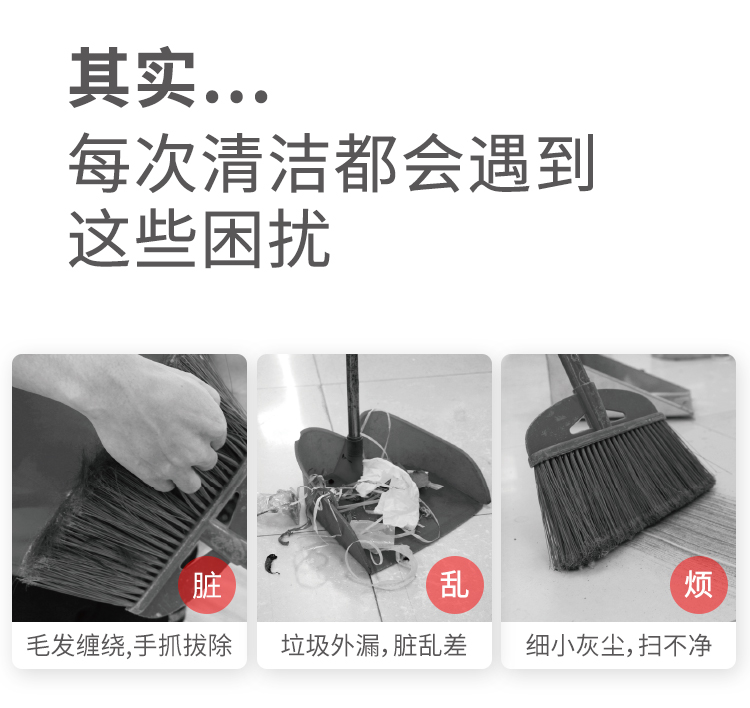 其实...
每次清洁都会遇到
这些困扰

脏
毛发缠绕,手抓拔除

乱
垃圾外漏,脏乱差

烦
细小灰尘,扫不净