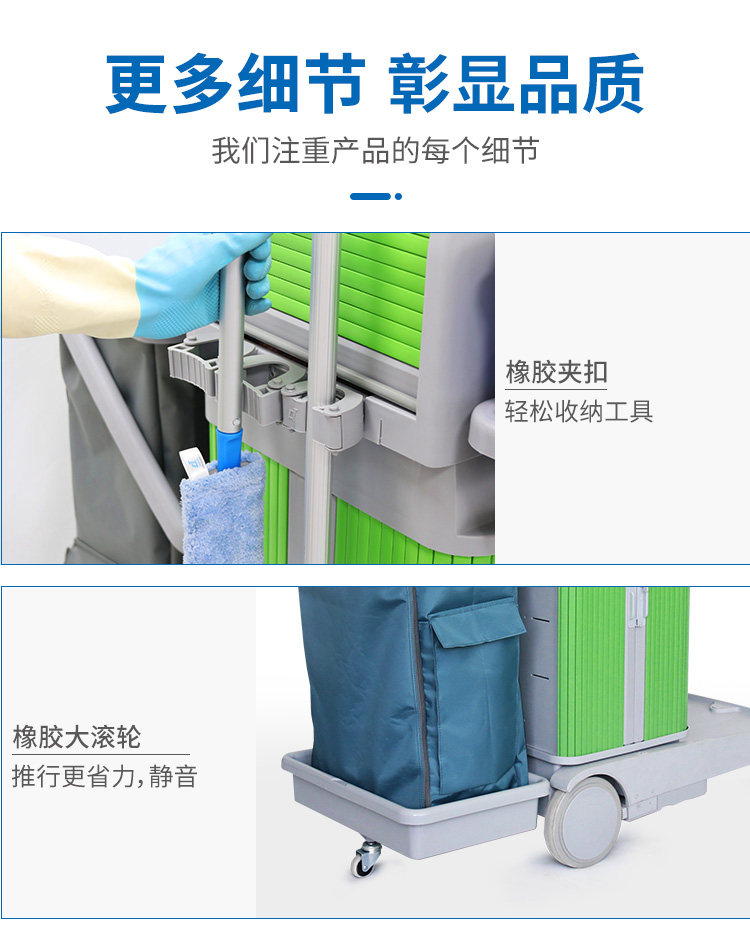 更多细节 彰显品质

我们注重产品的每个细节

橡胶夹扣
轻松收纳工具

橡胶大滚轮
推行更省力，静音