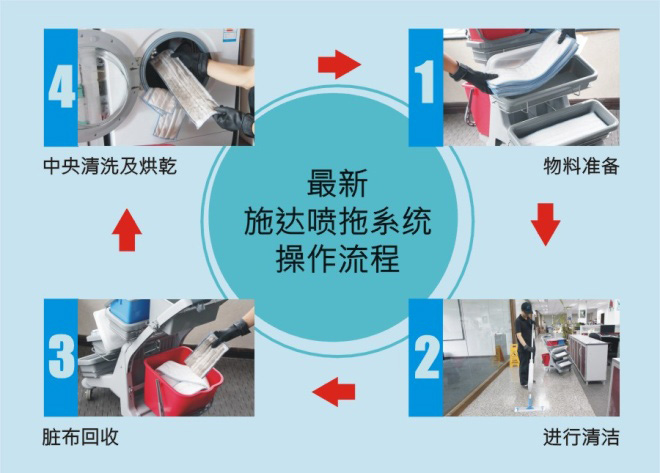 最新
施达喷拖系统
操作流程

1
物料准备

2
进行清洁

3
脏布回收

4
中央清洗及烘乾