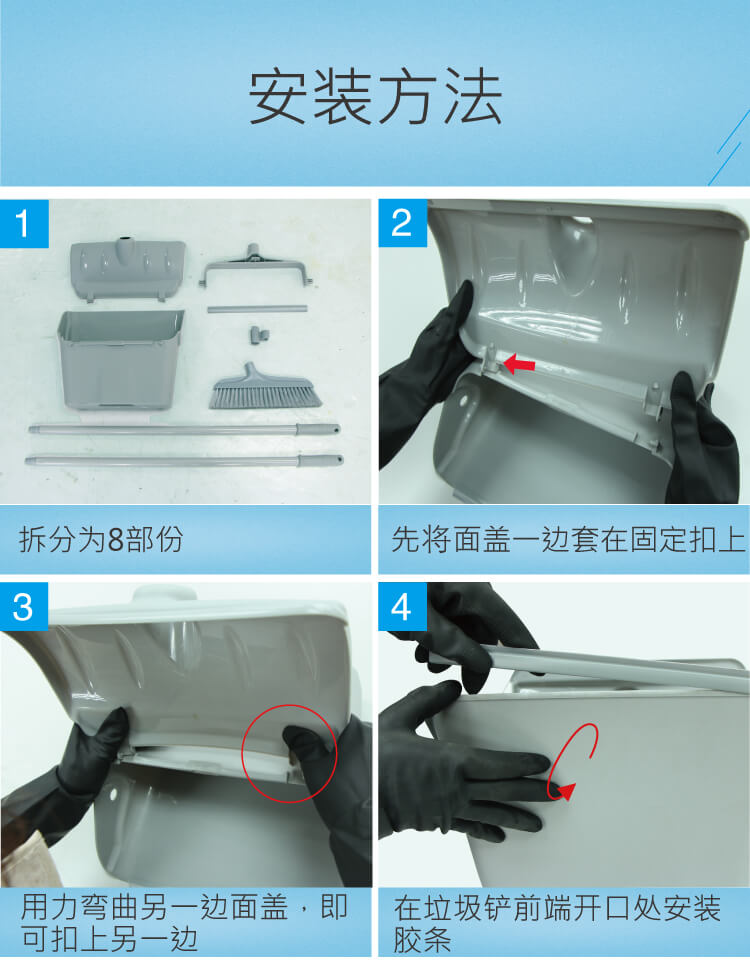 安装方法

1

拆分为8部份

2

先将面盖一边套在固定扣上

3

用力弯曲另一边面盖，即可扣上另一边

4

在垃圾铲前端开口处安装胶条