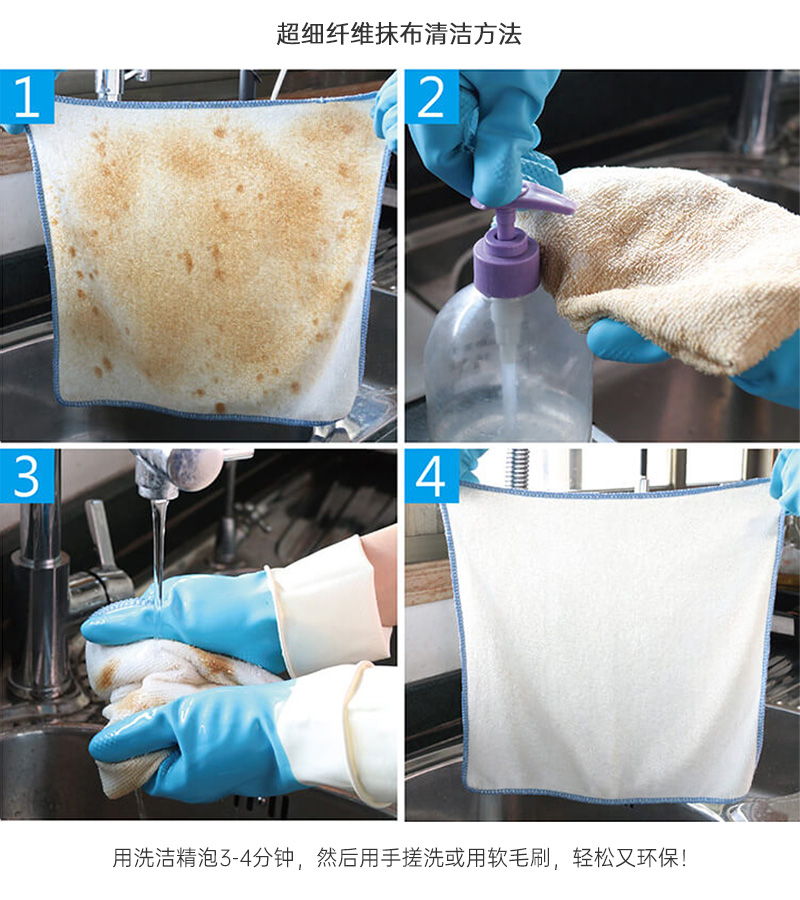 超细纤维抹布清洁方法

1

2

3

4

用洗洁精泡3-4分钟，然后用手搓洗或用软毛刷，轻松又环保！