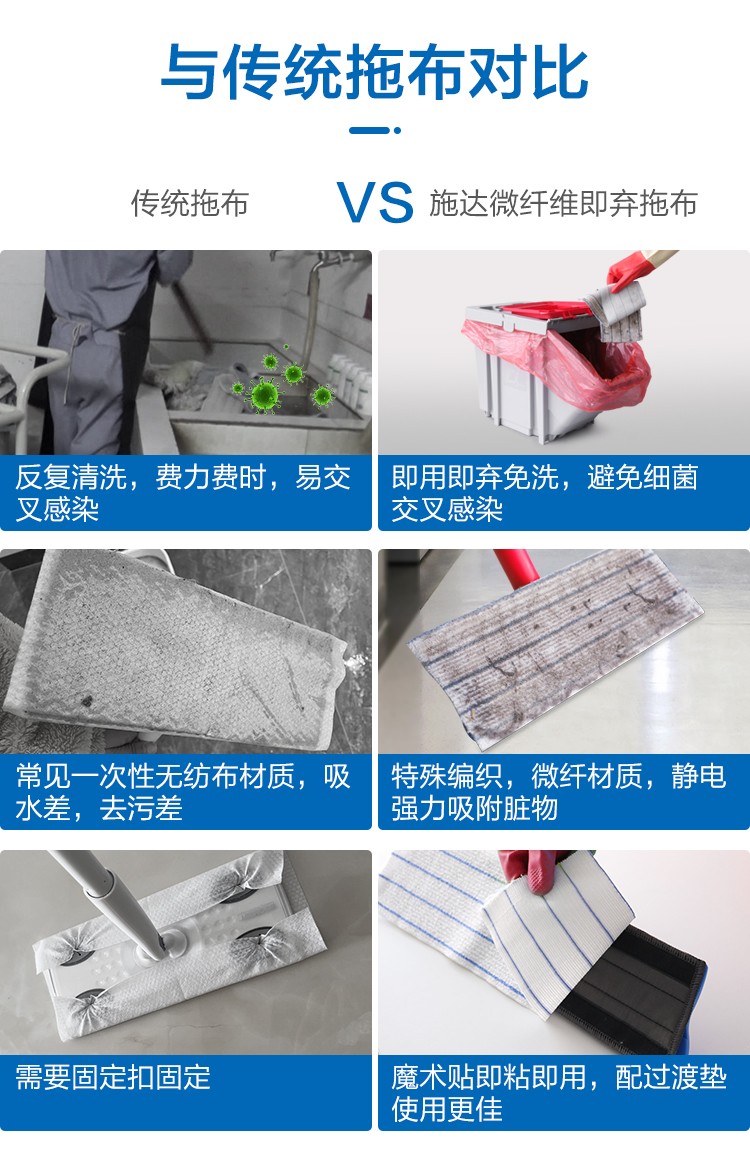 与传统拖布对比

传统拖布 VS 施达微纤维即弃拖布

反复清洗，费力费时，易交叉感染

即用即弃免洗，避免细菌交叉感染

常见一次性无纺布材质，吸水差，去污差

特殊编织，微纤材质，静电强力吸附脏物

需要固定扣固定

魔术贴即粘即用，配过渡垫使用更佳